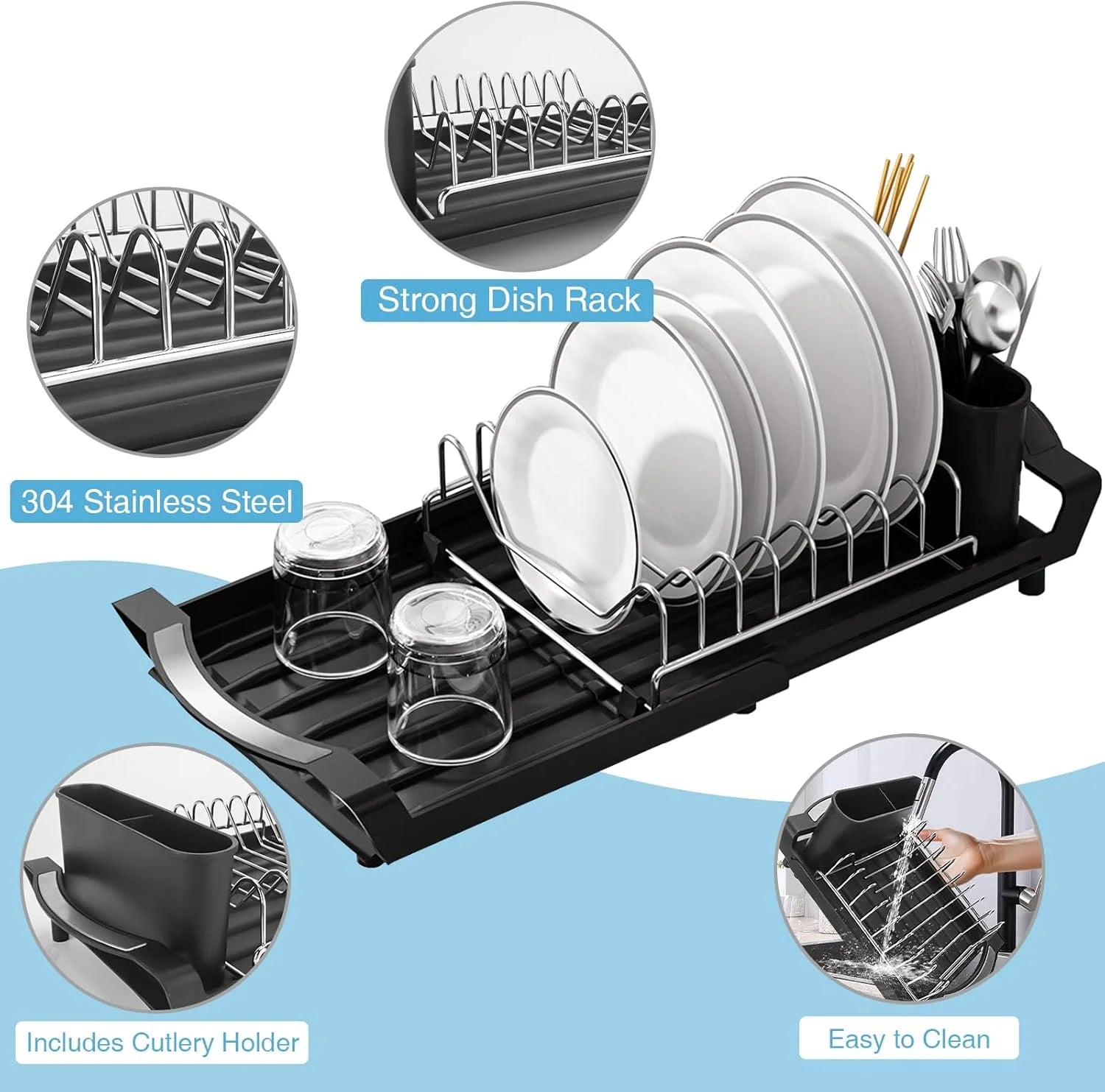 Strong Dish Rack

304 Stainless Steel

Includes Cutlery Holder

Easy to Clean