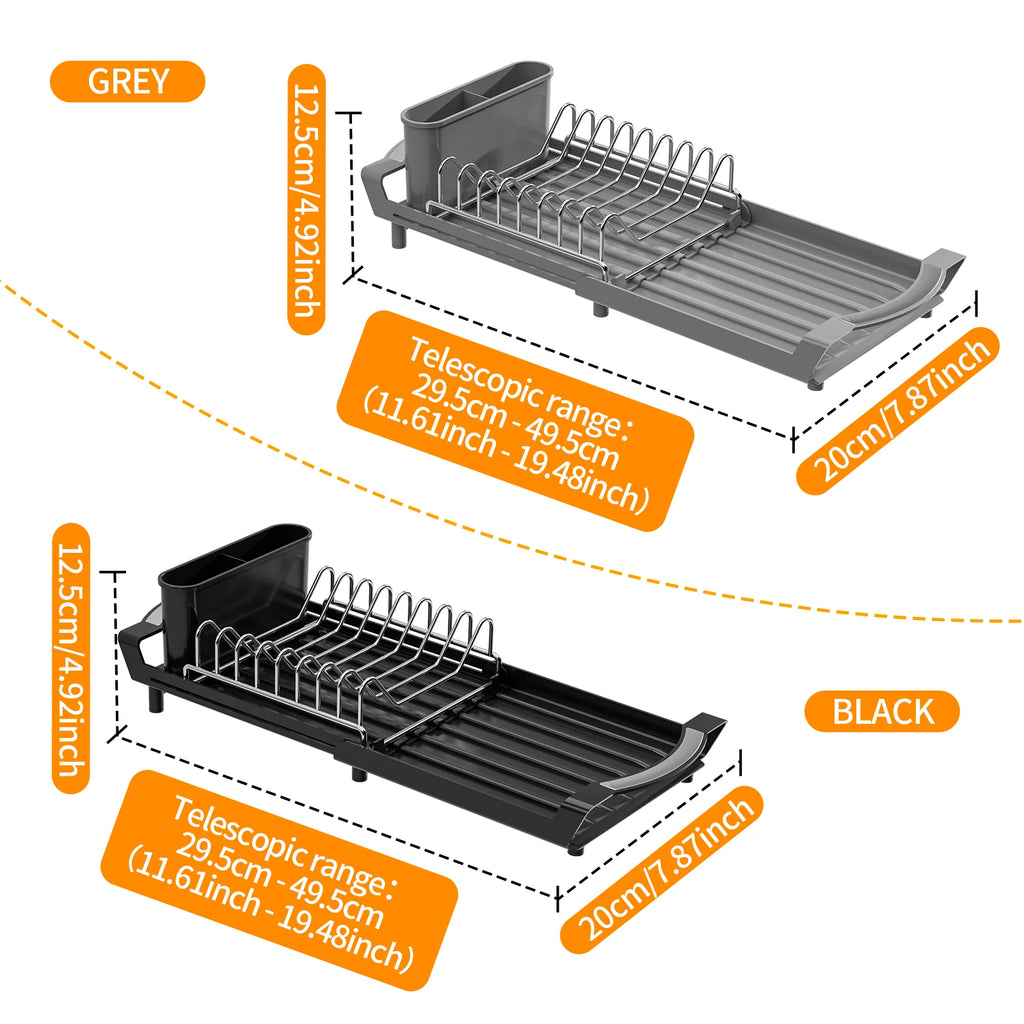 GREY

12.5cm/4.92inch

Telescopic range:
29.5cm - 49.5cm
(11.61inch - 19.48inch)

20cm/7.87inch

12.5cm/4.92inch

BLACK

Telescopic range:
29.5cm - 49.5cm
(11.61inch - 19.48inch)

20cm/7.87inch